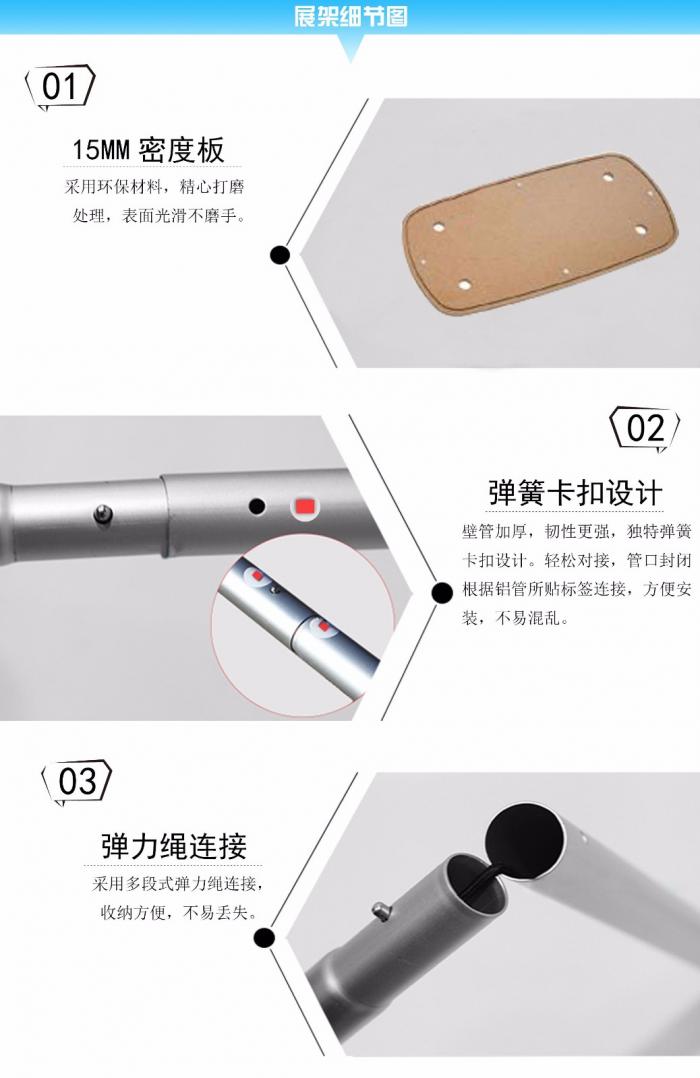 展架细节图

01

15MM 密度板

采用环保材料，精心打磨处理，表面光滑不磨手。

02

弹簧卡扣设计

壁管加厚，韧性更强，独特弹簧卡扣设计。轻松对接，管口封闭根据铝管所贴标签连接，方便安装，不易混乱。

03

弹力绳连接

采用多段式弹力绳连接，收纳方便，不易丢失。